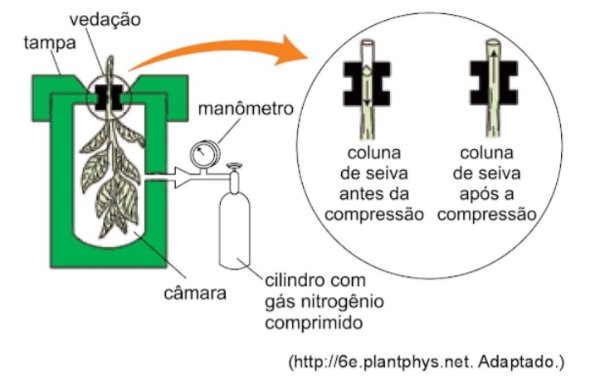 vedação
tampa
manômetro
coluna de seiva antes da compressão
coluna de seiva após a compressão
câmara
cilindro com gás nitrogênio comprimido
(http://6e.plantphys.net. Adaptado.)